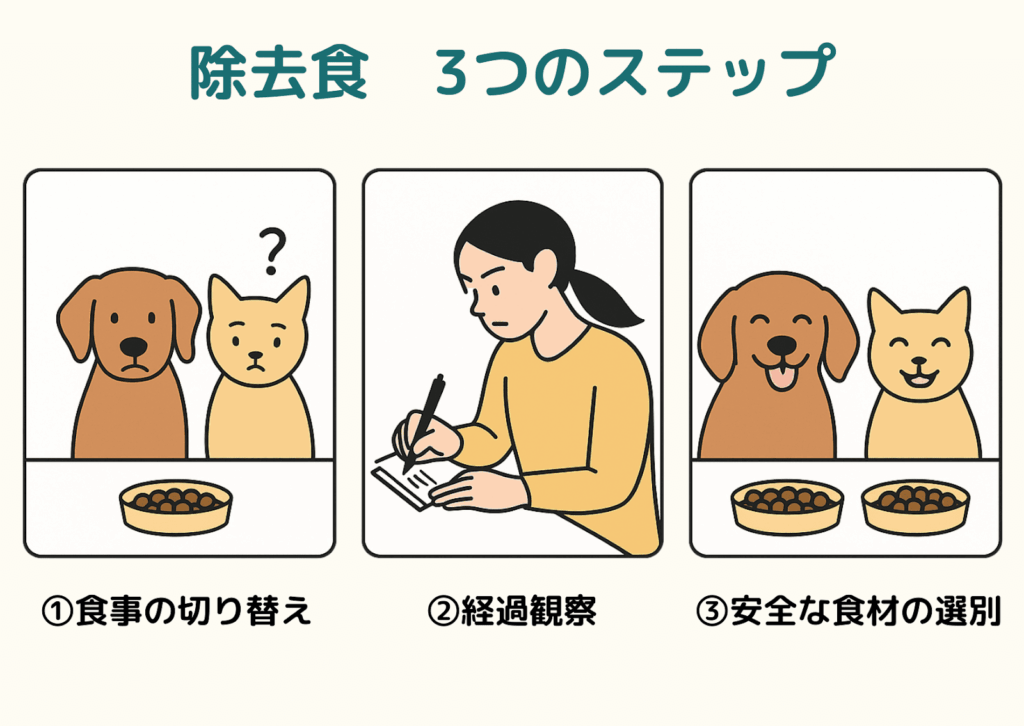 除去食　3つのステップ

?

①食事の切り替え

②経過観察

③安全な食材の選別